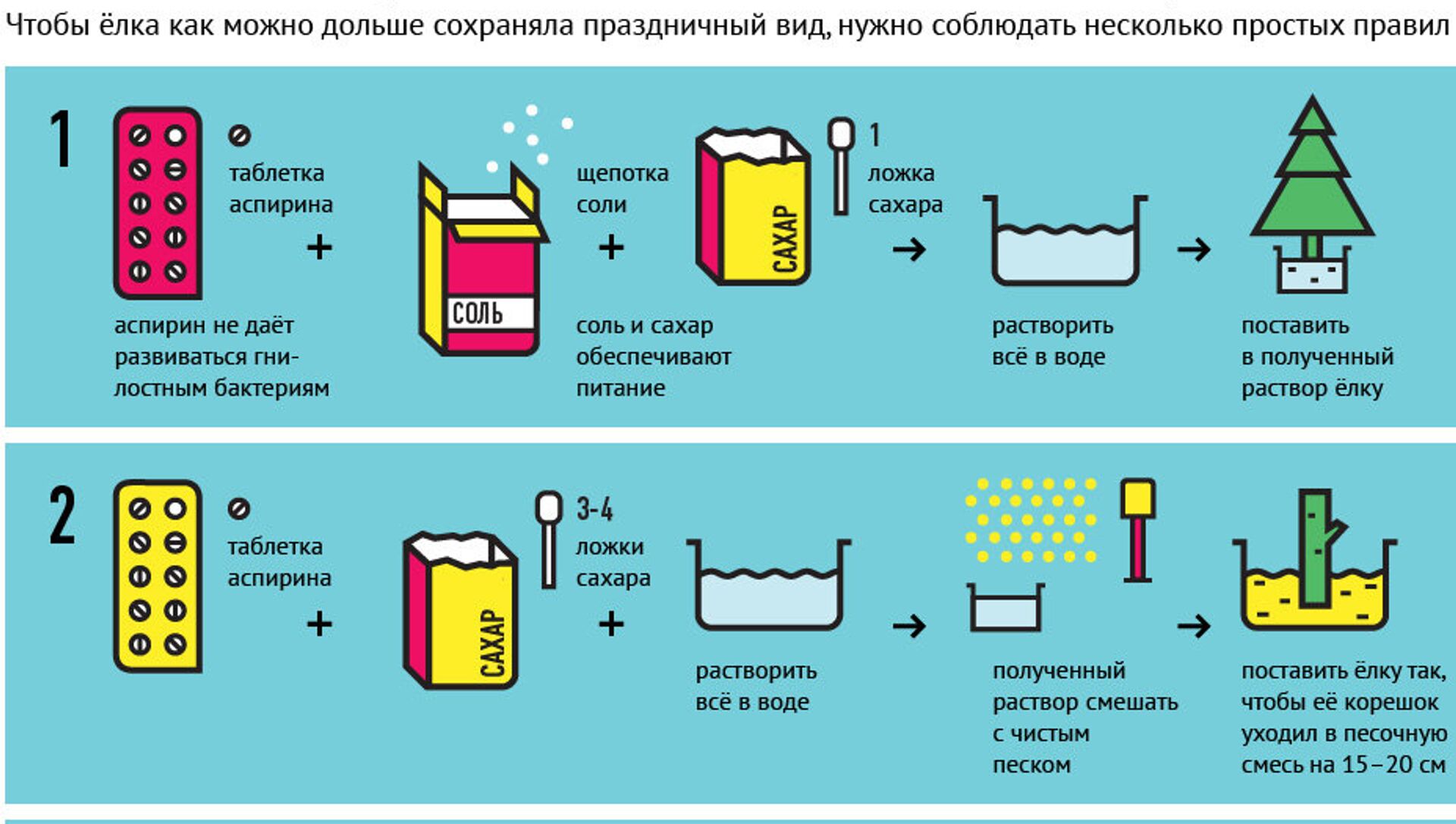 Чтобы ёлка как можно дольше сохраняла праздничный вид, нужно соблюдать несколько простых правил

1

таблетка аспирина

+

аспирин не даёт развиваться гнилостным бактериям

СОЛЬ

щепотка соли

+

соль и сахар обеспечивают питание

САХАР

1 ложка сахара

→

растворить всё в воде

→

поставить в полученный раствор ёлку

2

таблетка аспирина

+

САХАР

3-4 ложки сахара

+

растворить всё в воде

→

полученный раствор смешать с чистым песком

→

поставить ёлку так, чтобы её корешок уходил в песочную смесь на 15–20 см